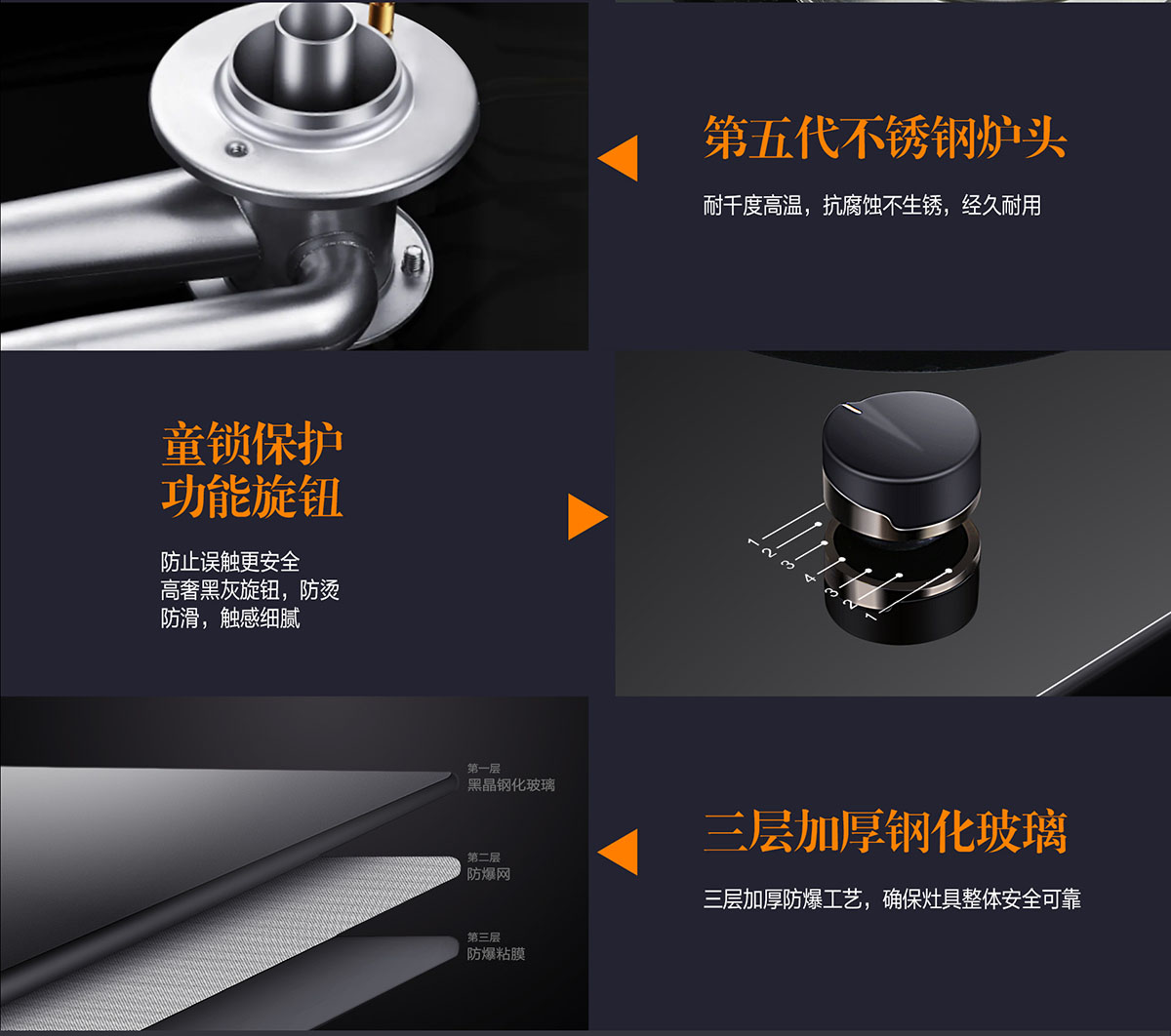 第五代不锈钢炉头

耐千度高温，抗腐蚀不生锈，经久耐用

童锁保护
功能旋钮

防止误触更安全
高奢黑灰旋钮，防烫
防滑，触感细腻

1
2
3
4
3
2
1

第一层
黑晶钢化玻璃

第二层
防爆网

第三层
防爆粘膜

三层加厚钢化玻璃

三层加厚防爆工艺，确保灶具整体安全可靠