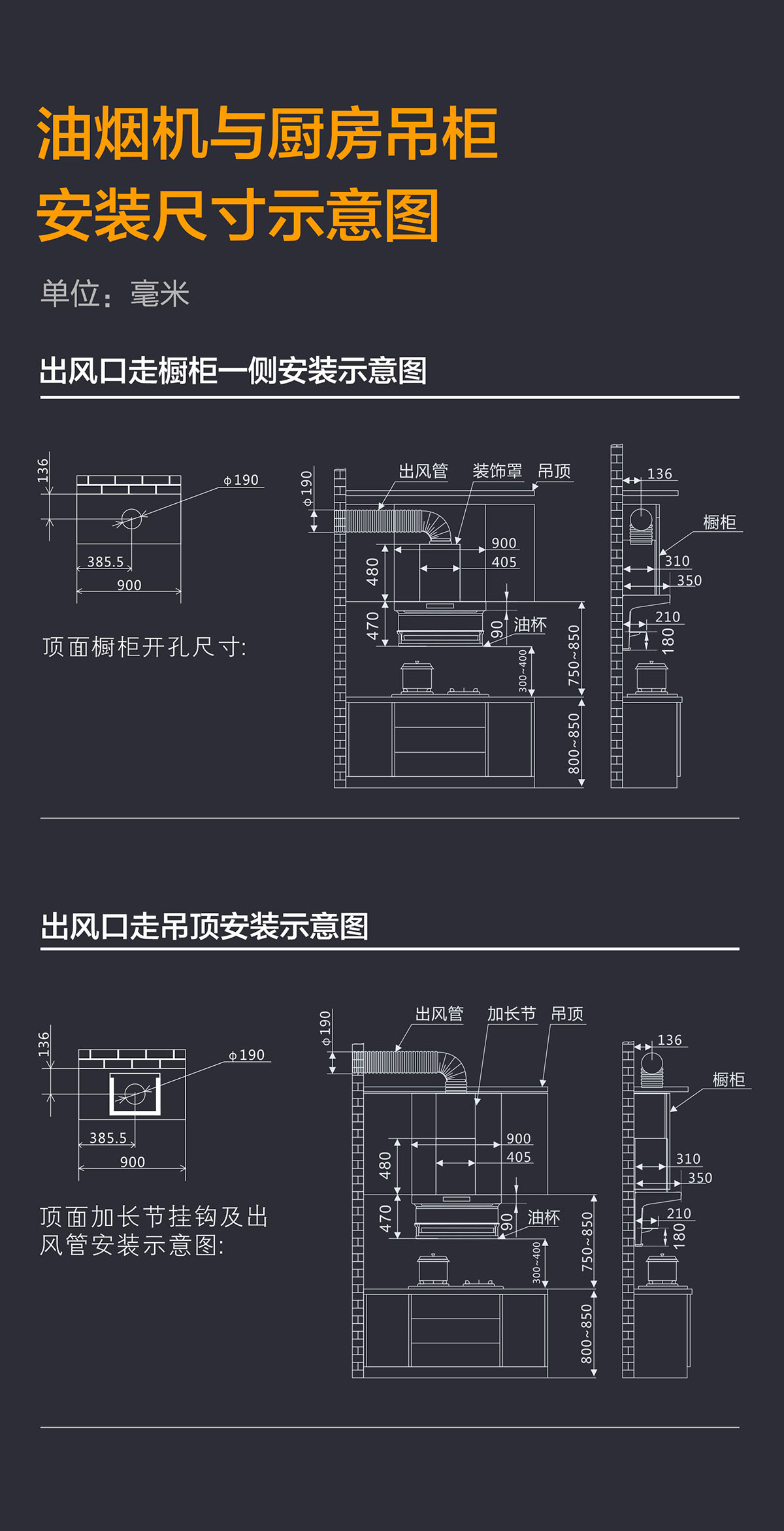 油烟机与厨房吊柜
安装尺寸示意图

单位：毫米

出风口走橱柜一侧安装示意图

136
ϕ190
385.5
900

顶面橱柜开孔尺寸:

ϕ190
出风管
装饰罩
吊顶
900
405
480
470
90
油杯
300~400
750~850
800~850

136
橱柜
310
350
210
180

出风口走吊顶安装示意图

136
ϕ190
385.5
900

顶面加长节挂钩及出风管安装示意图:

ϕ190
出风管
加长节
吊顶
900
405
480
470
90
油杯
300~400
750~850
800~850

136
橱柜
310
350
210
180